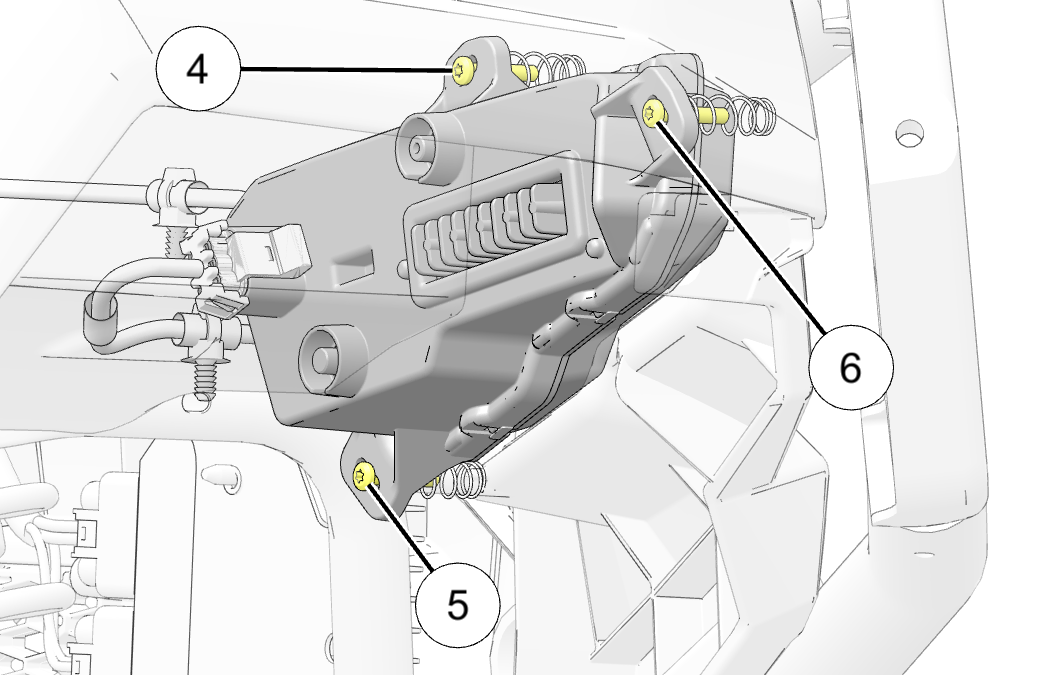 4
6
5