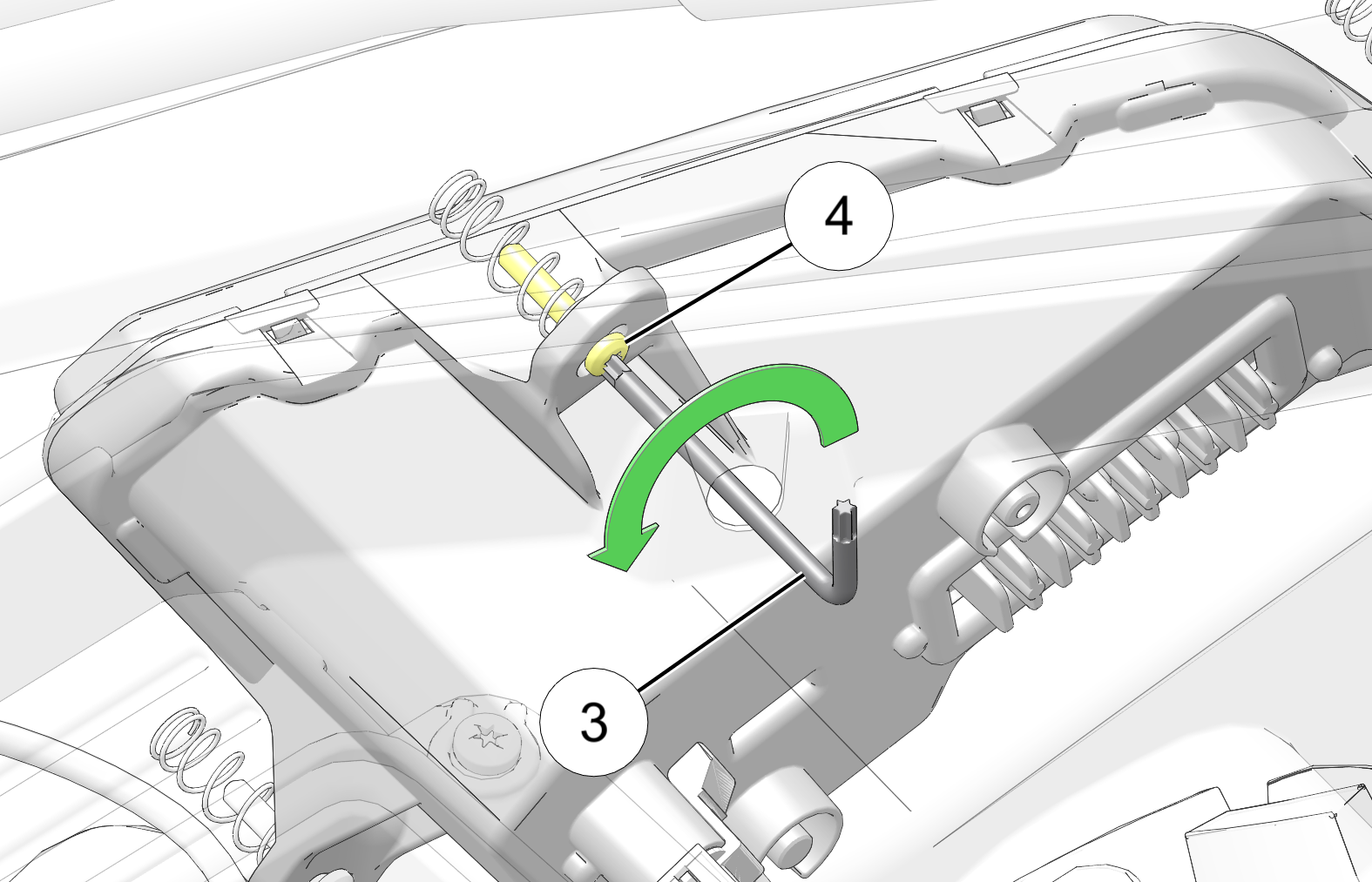 4

3