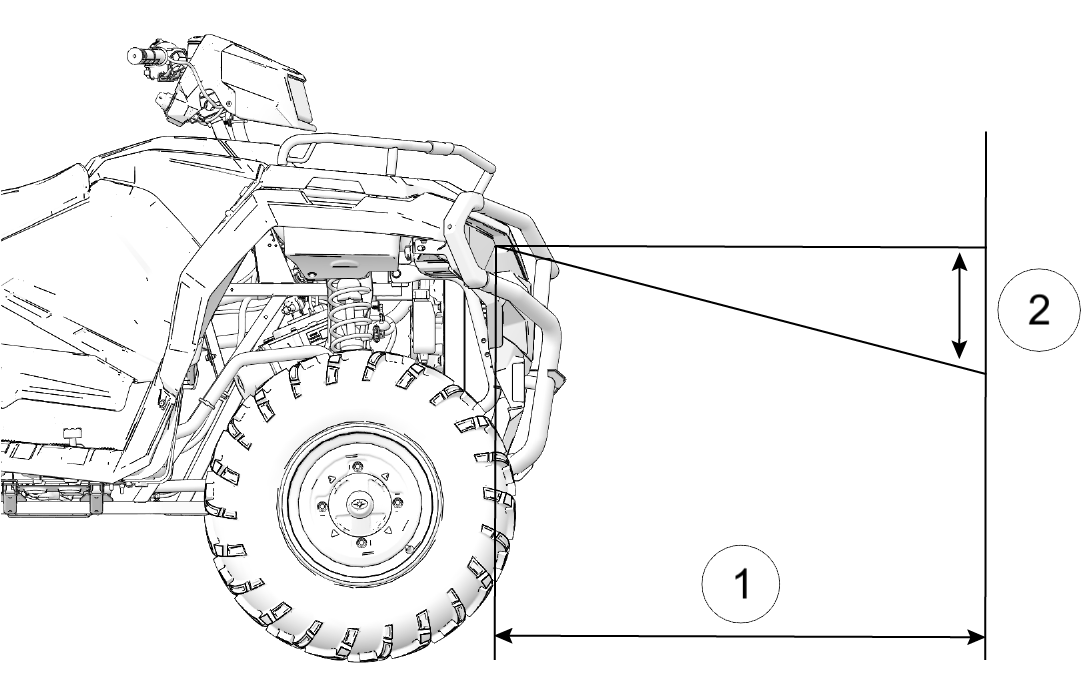 2

1