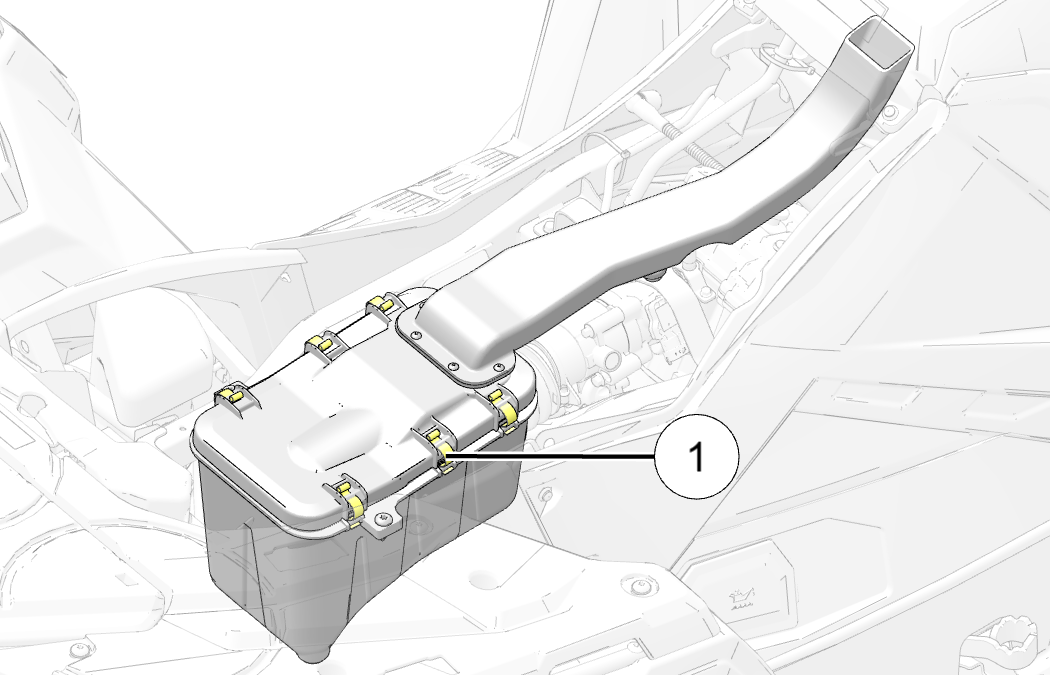 1