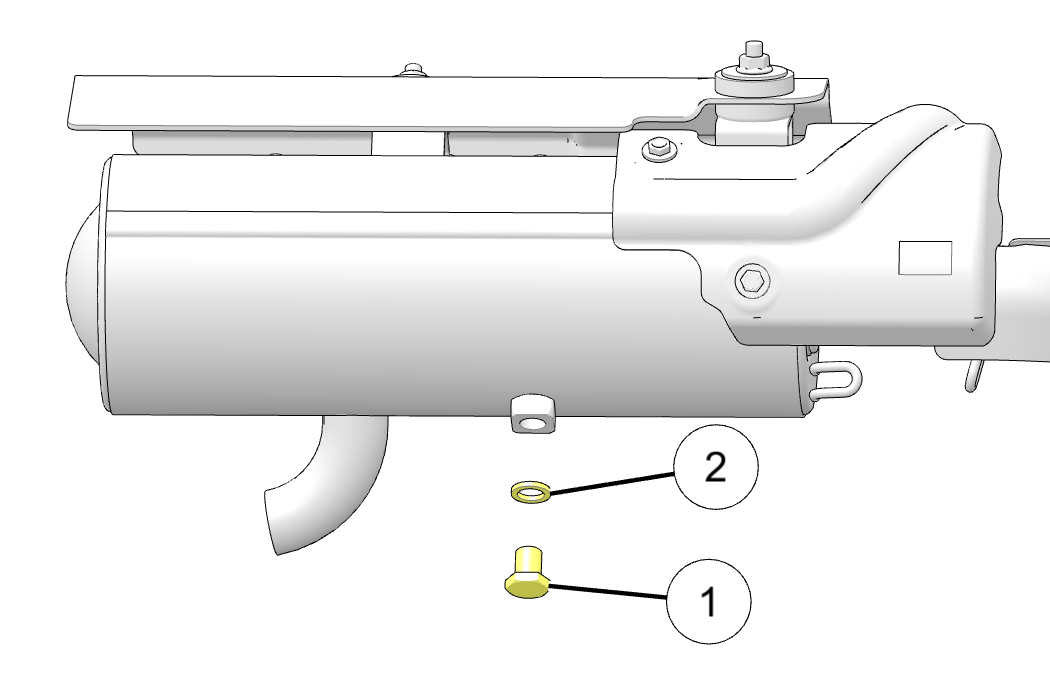 2

1