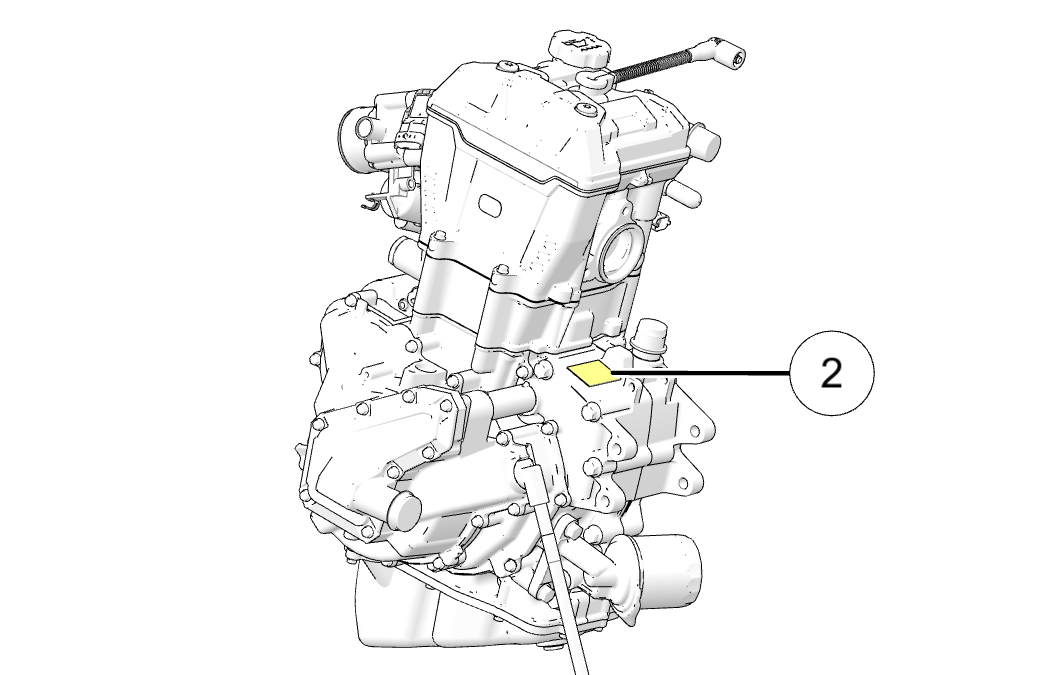 2