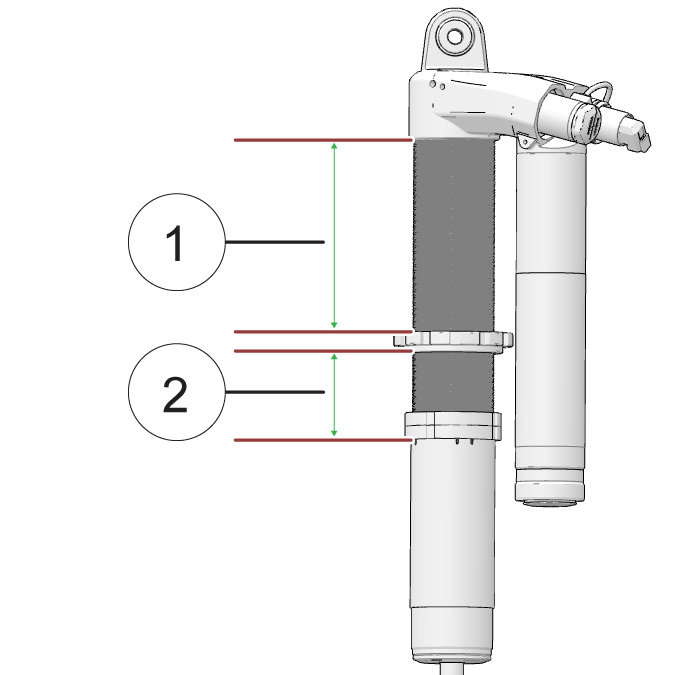 1

2