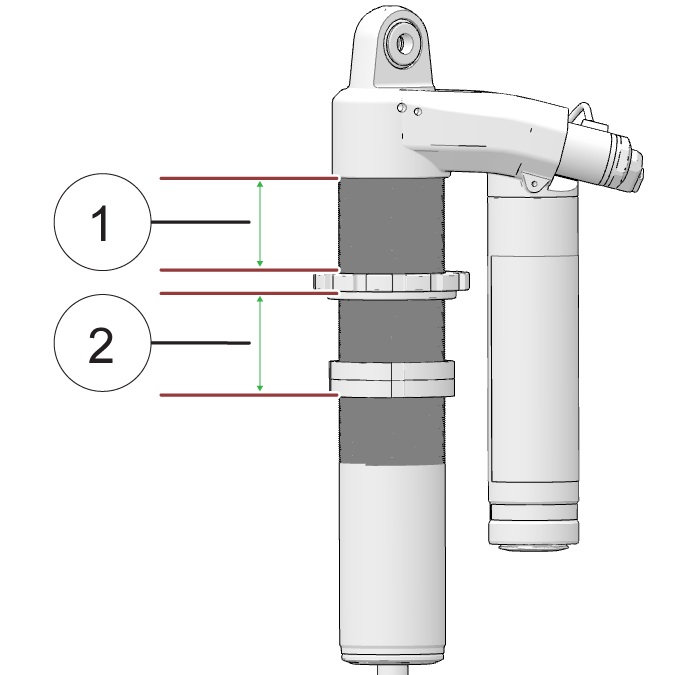 1
2