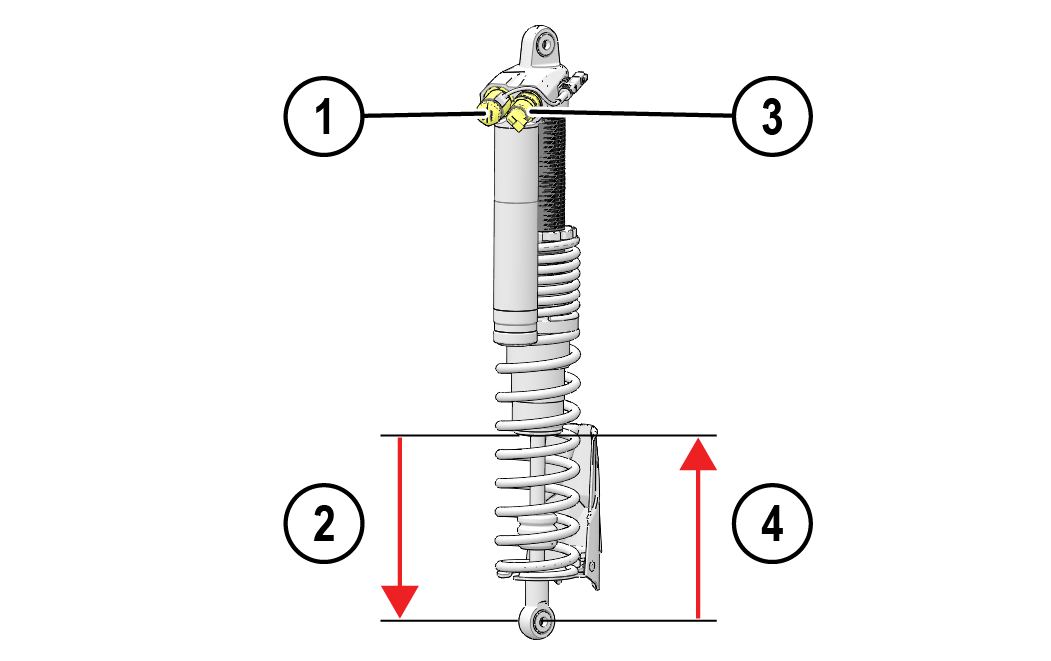 1
3
2
4