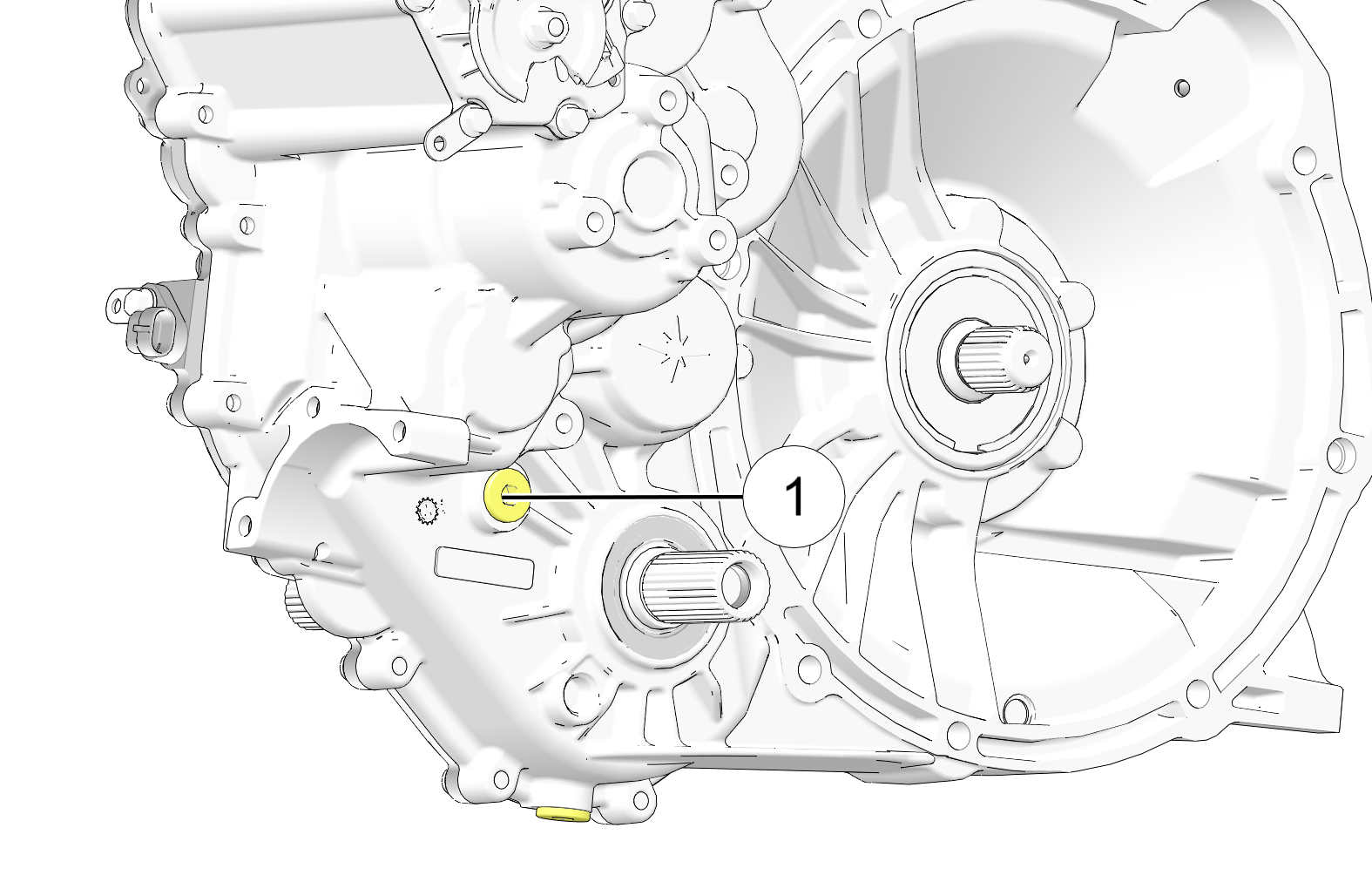 1