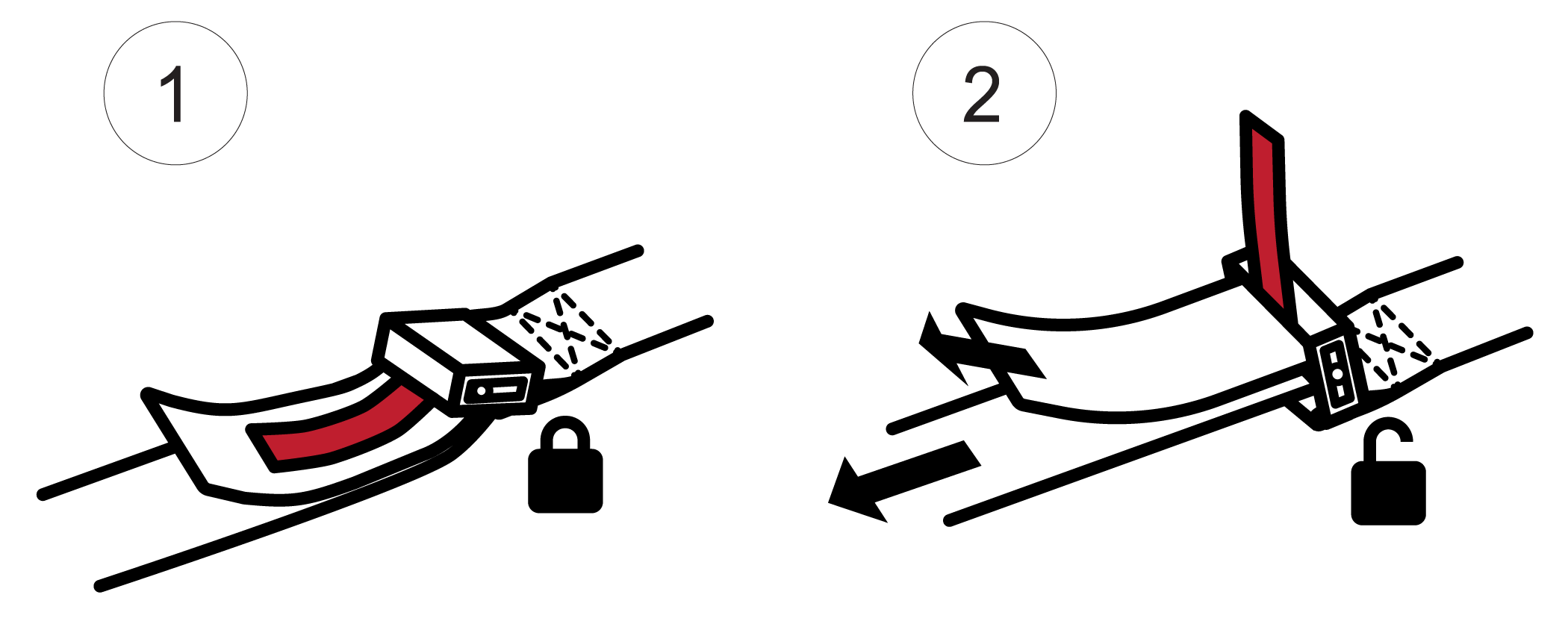 1

2