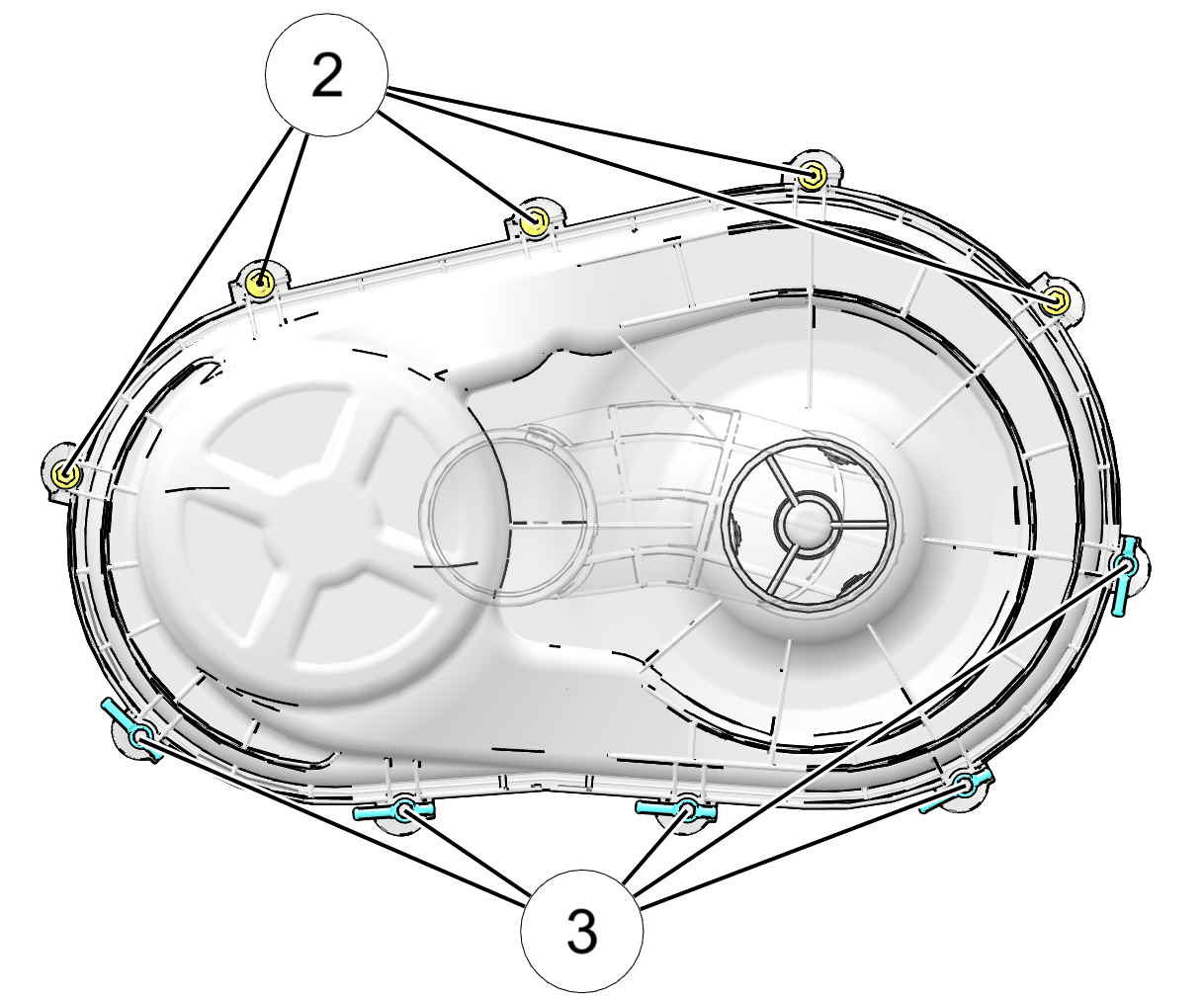 2

3