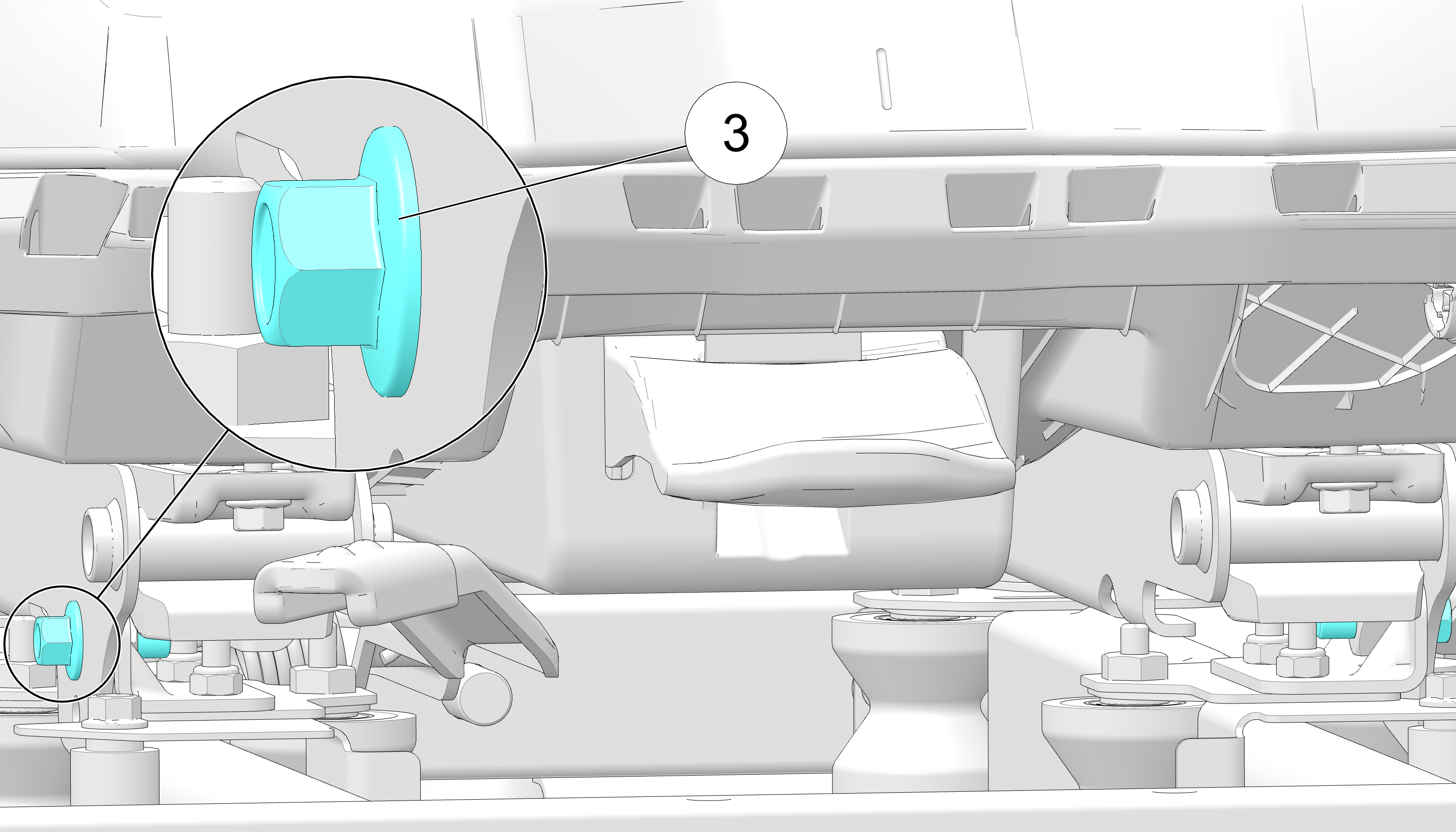 3