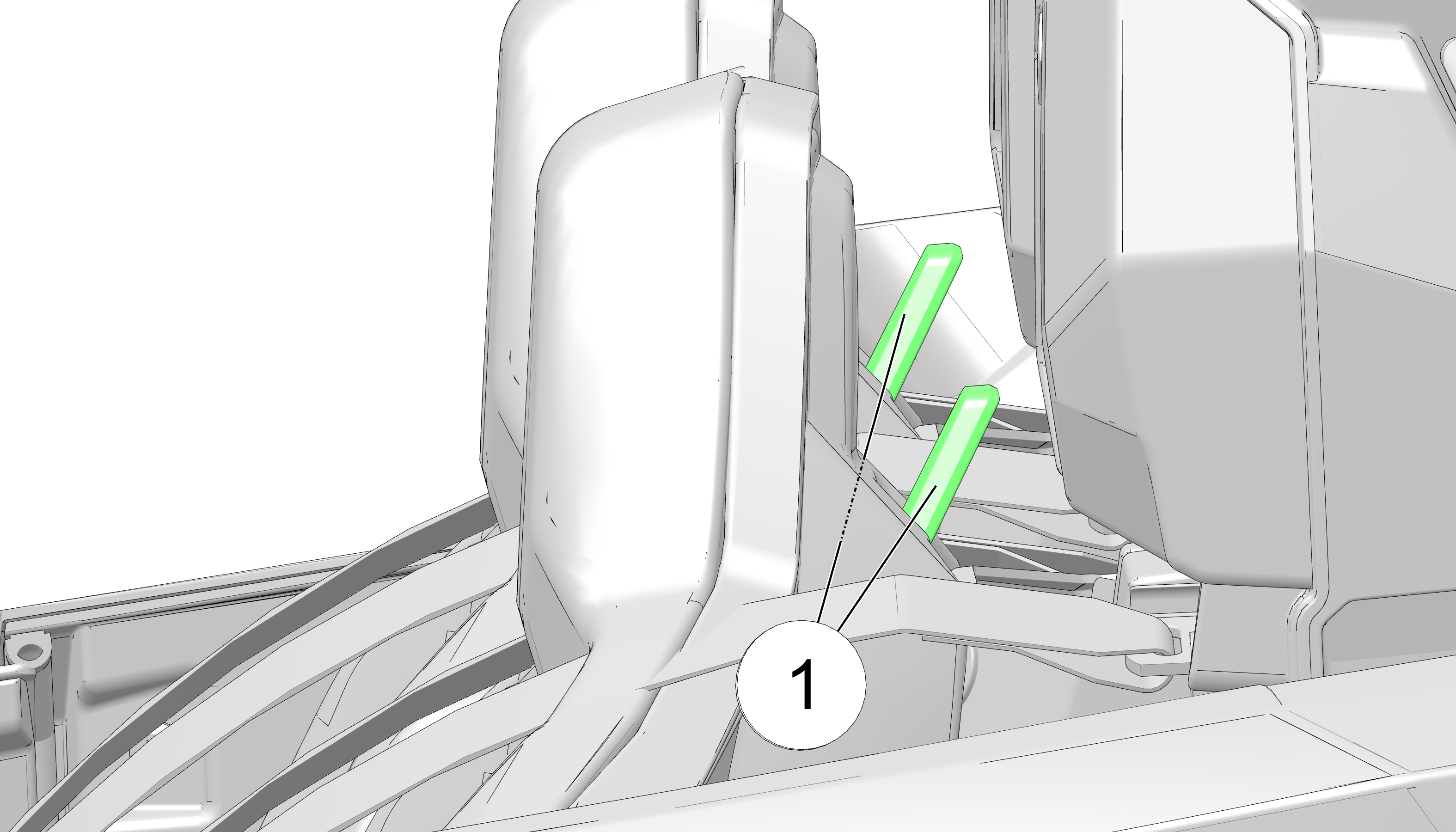 1